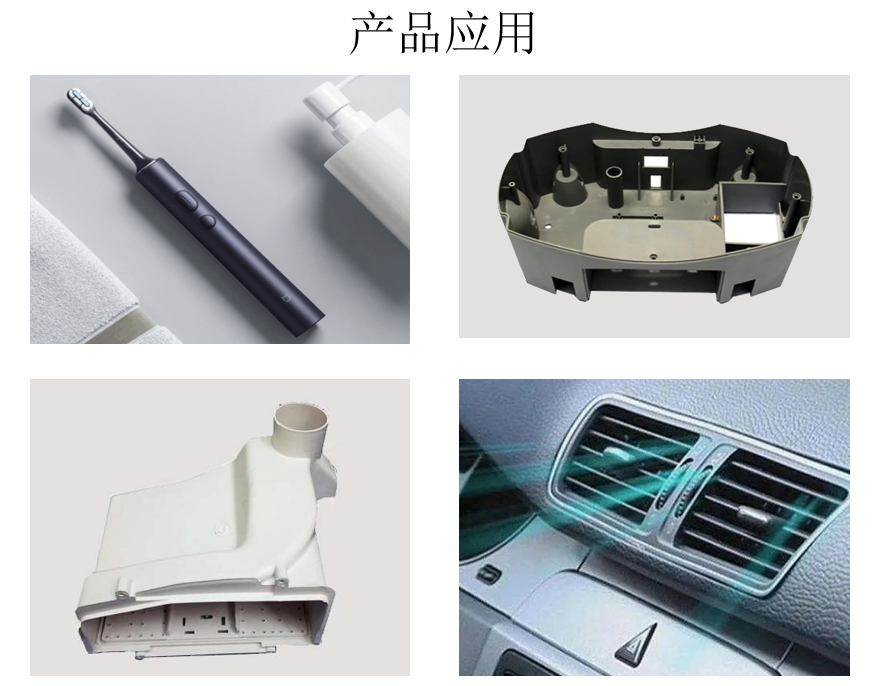 产品应用